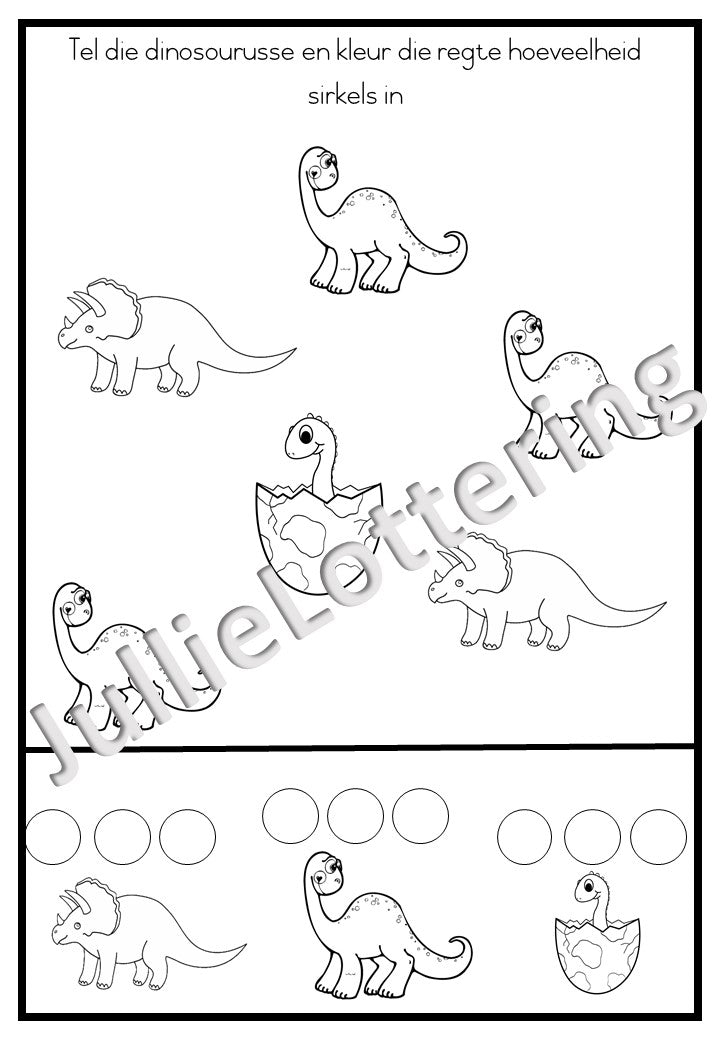 Tel die dinosourusse en kleur die regte hoeveelheid sirkels in

JulieLottering