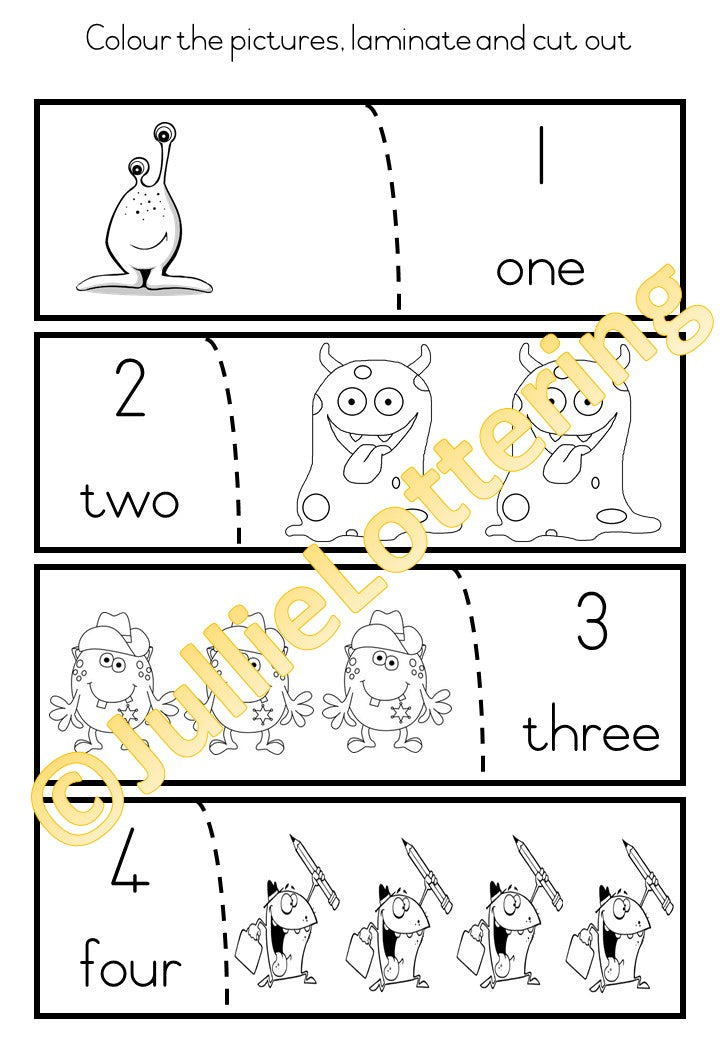 Colour the pictures, laminate and cut out

1

one

2

two

3

three

4

four

©JulieLottering