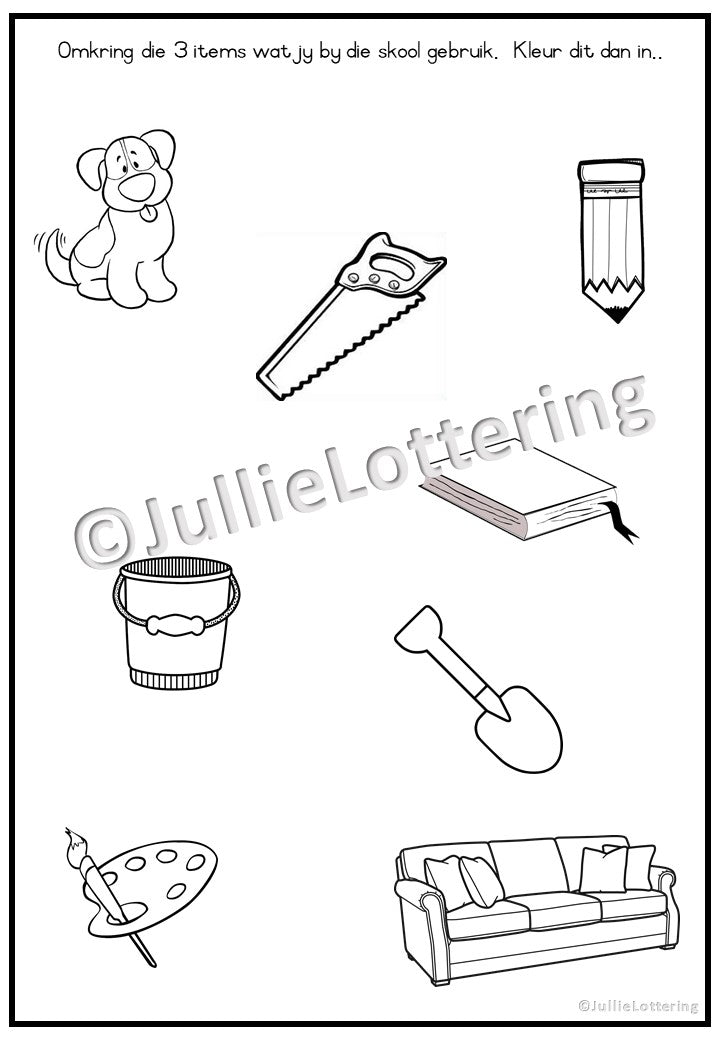 Omkring die 3 items wat jy by die skool gebruik. Kleur dit dan in..

©JullieLottering

©JullieLottering