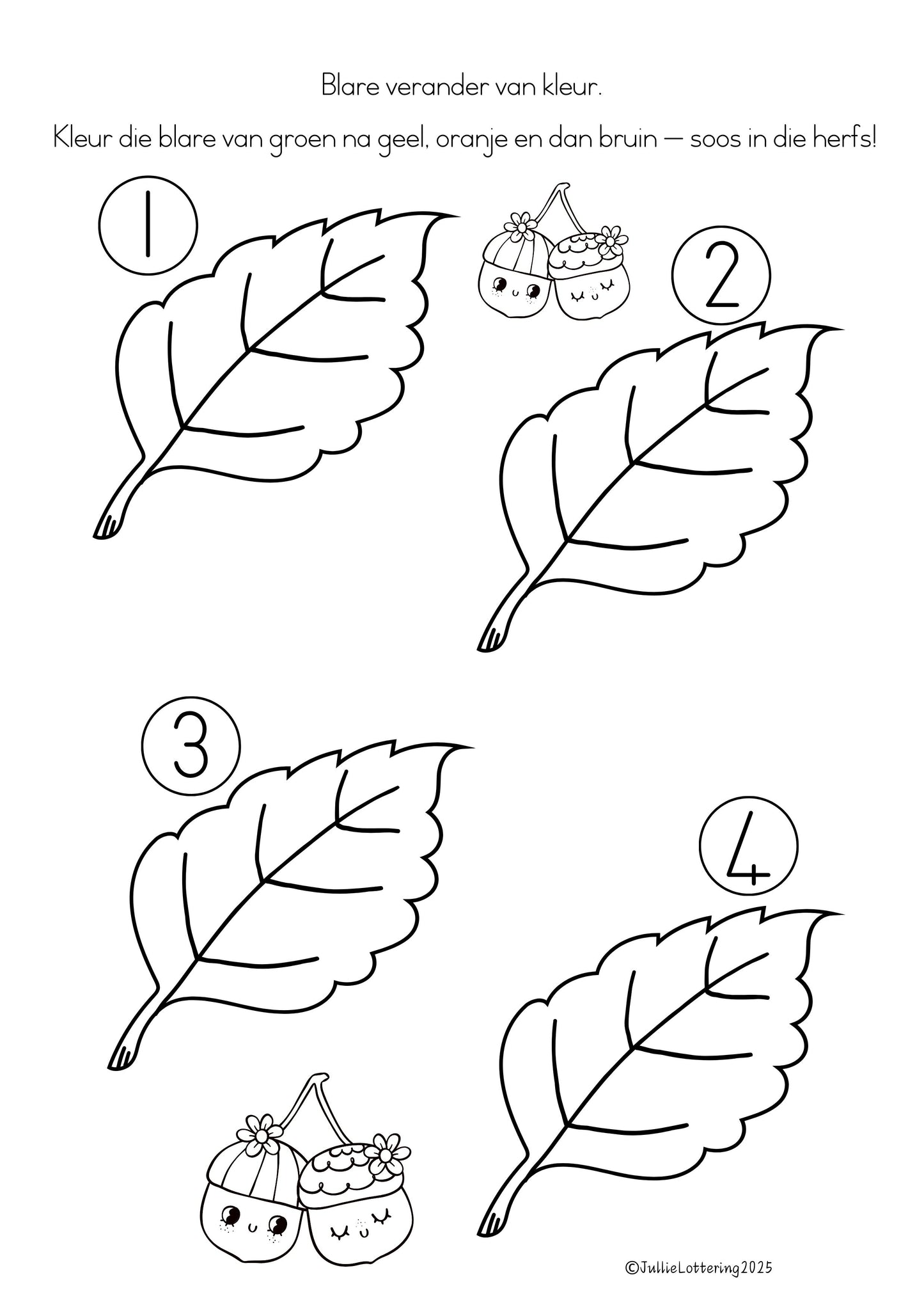 Blare verander van kleur.

Kleur die blare van groen na geel, oranje en dan bruin — soos in die herfs!

1

2

3

4

©JullieLottering2025